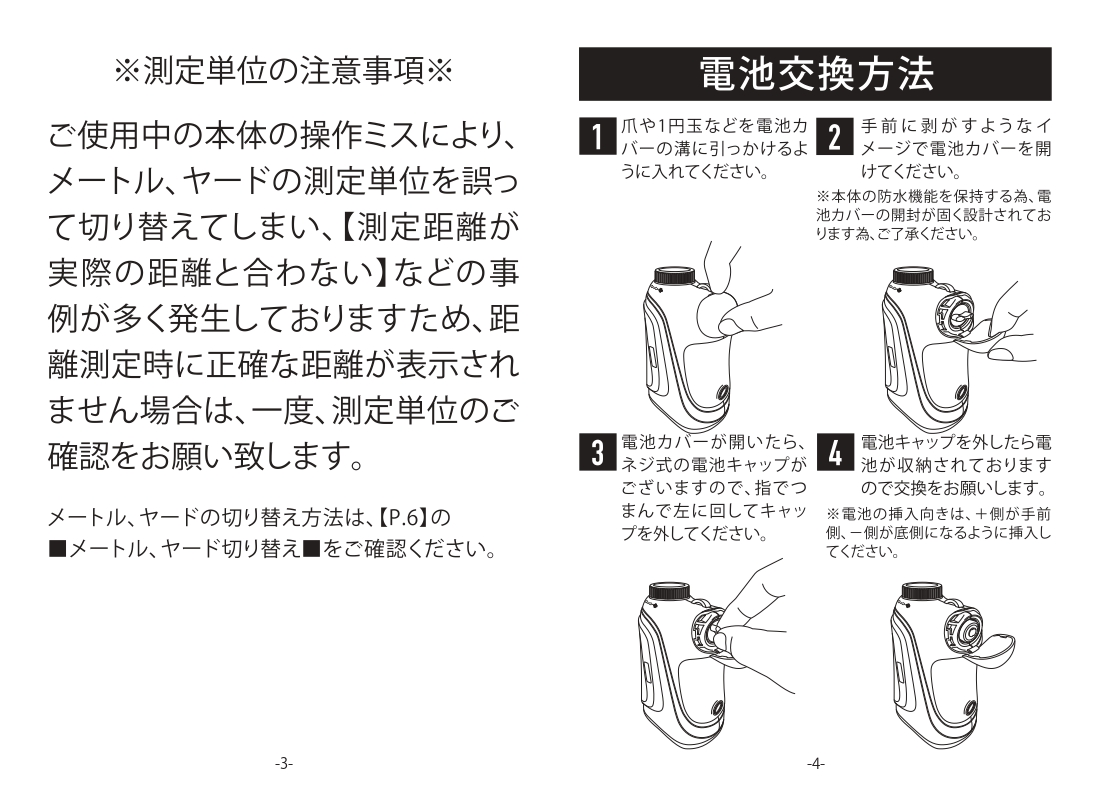 ※測定単位の注意事項※

ご使用中の本体の操作ミスにより、メートル、ヤードの測定単位を誤って切り替えてしまい、【測定距離が実際の距離と合わない】などの事例が多く発生しておりますため、距離測定時に正確な距離が表示されません場合は、一度、測定単位のご確認をお願い致します。

メートル、ヤードの切り替え方法は、【P.6】の■メートル、ヤード切り替え■をご確認ください。

-3-

電池交換方法

1 爪や1円玉などを電池カバーの溝に引っかけるように入れてください。

2 手前に剥がすようなイメージで電池カバーを開けてください。

※本体の防水機能を保持する為、電池カバーの開封が固く設計されております為、ご了承ください。

3 電池カバーが開いたら、ネジ式の電池キャップがございますので、指でつまんで左に回してキャップを外してください。

4 電池キャップを外したら電池が収納されておりますので交換をお願いします。

※電池の挿入向きは、＋側が手前側、－側が底側になるように挿入してください。

-4-